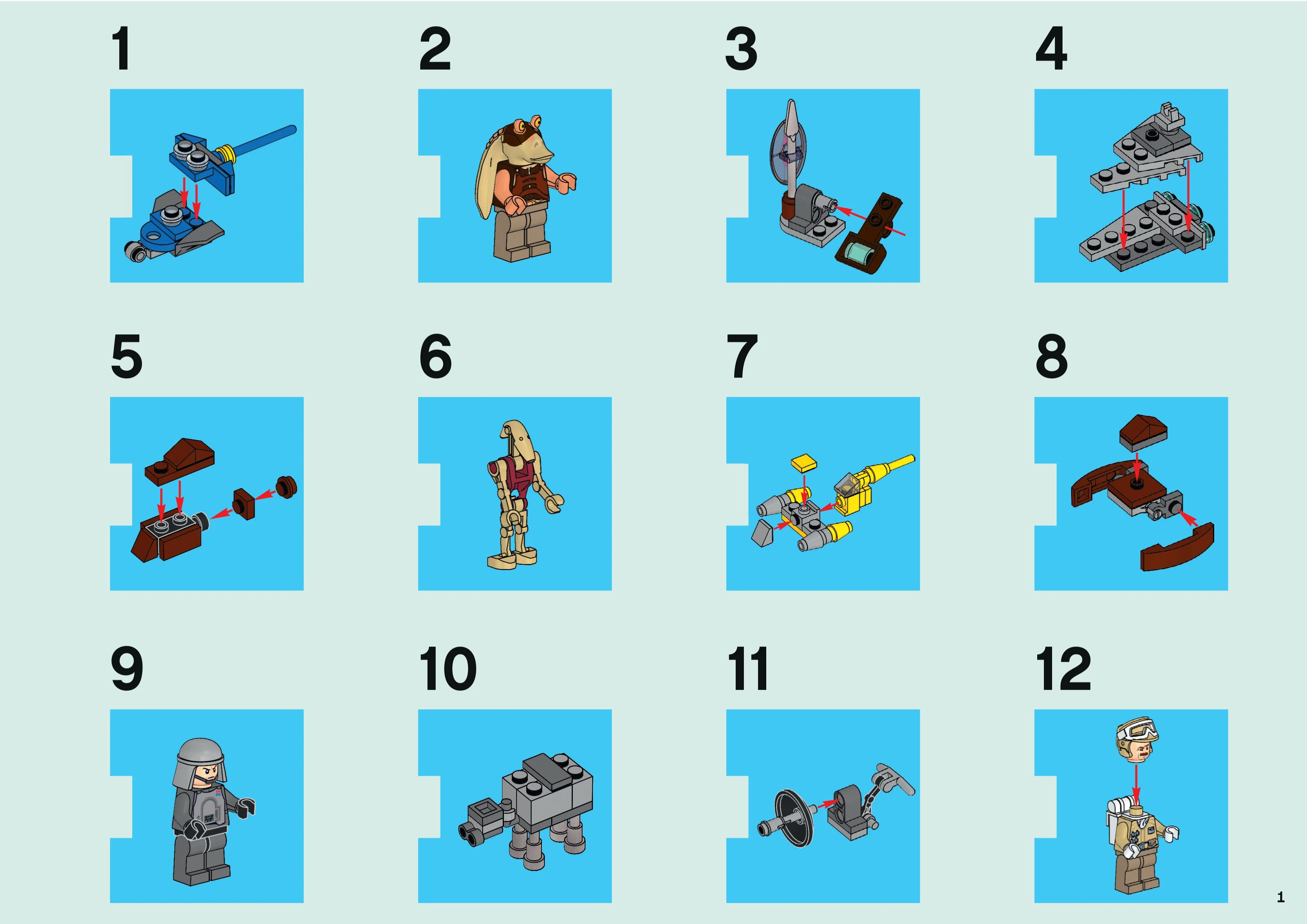 1

2

3

4

5

6

7

8

9

10

11

12

1