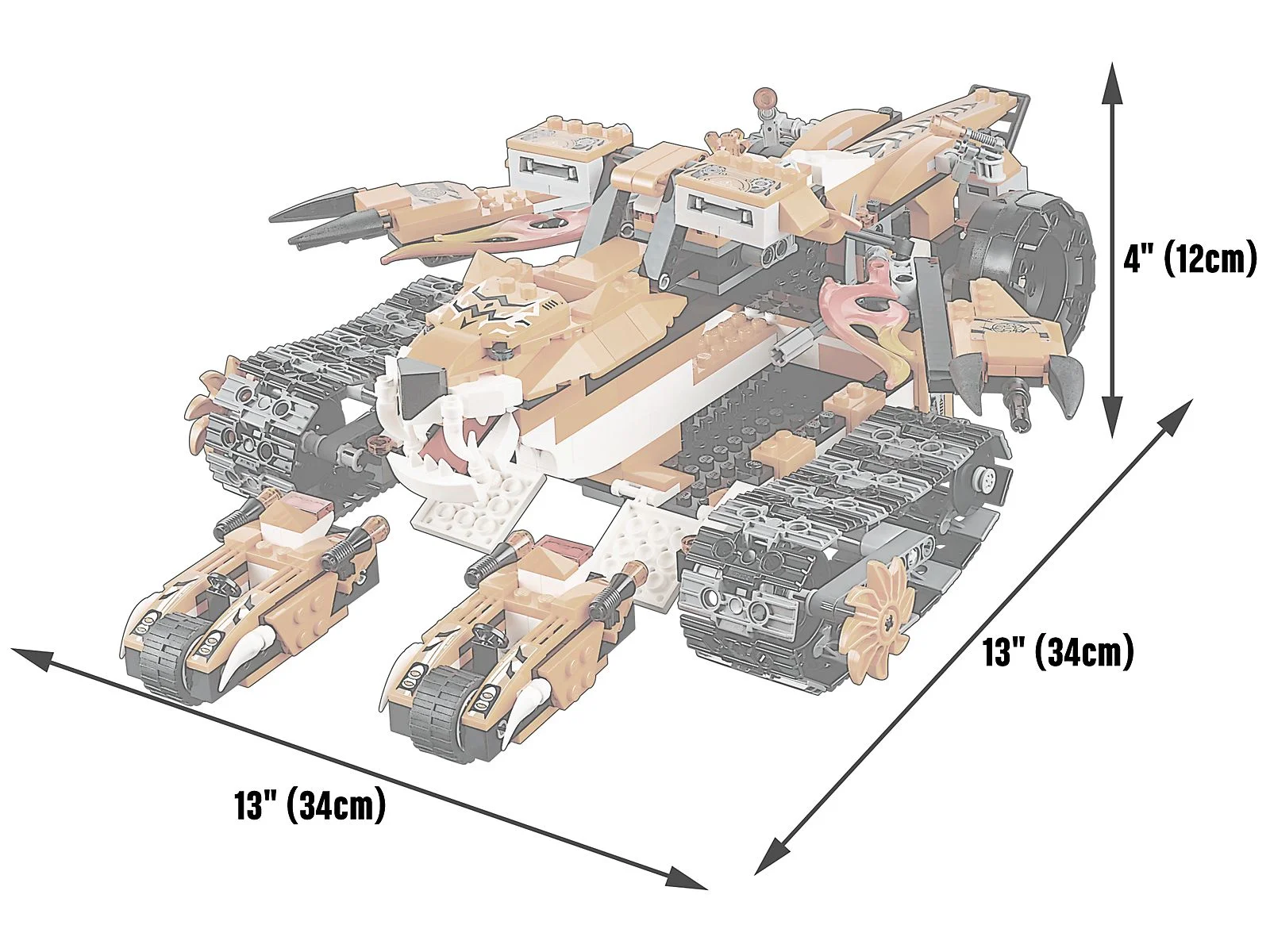 4" (12cm)

13" (34cm)

13" (34cm)