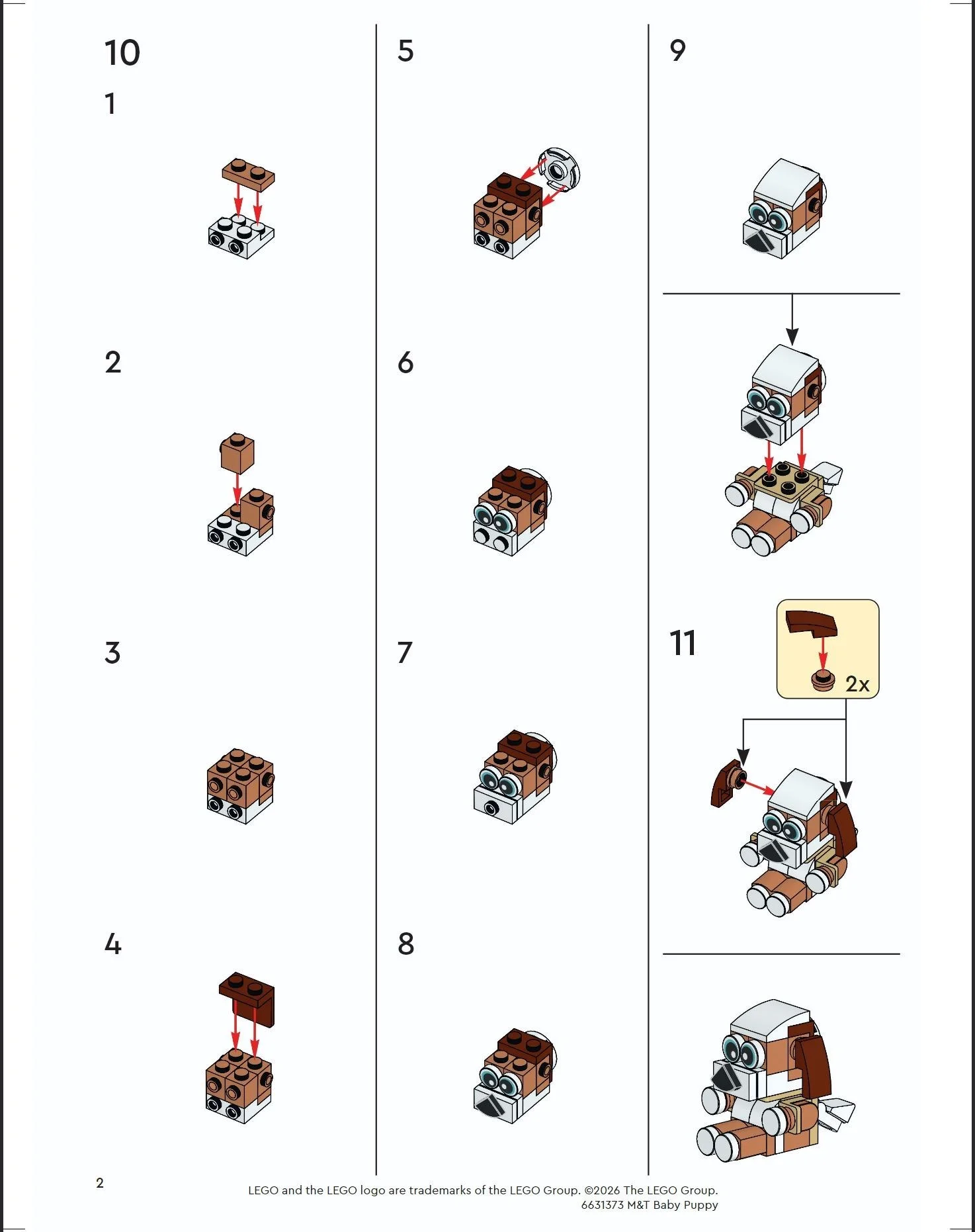 10

1

2

3

4

5

6

7

8

9

11

2x

2

LEGO and the LEGO logo are trademarks of the LEGO Group. ©2026 The LEGO Group.
6631373 M&T Baby Puppy