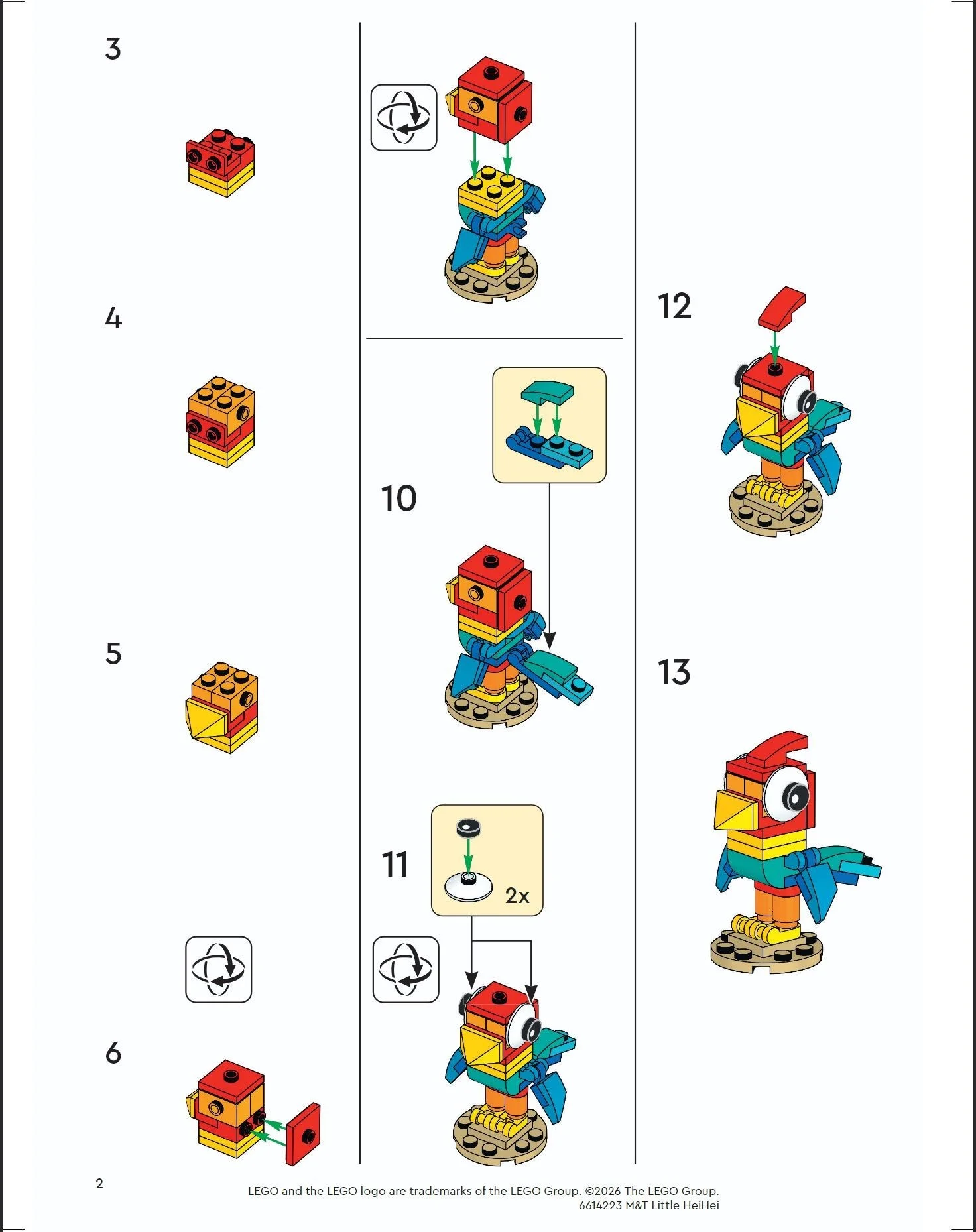 3

4

5

6

10

11

2x

12

13

2

LEGO and the LEGO logo are trademarks of the LEGO Group. ©2026 The LEGO Group.
6614223 M&T Little HeiHei