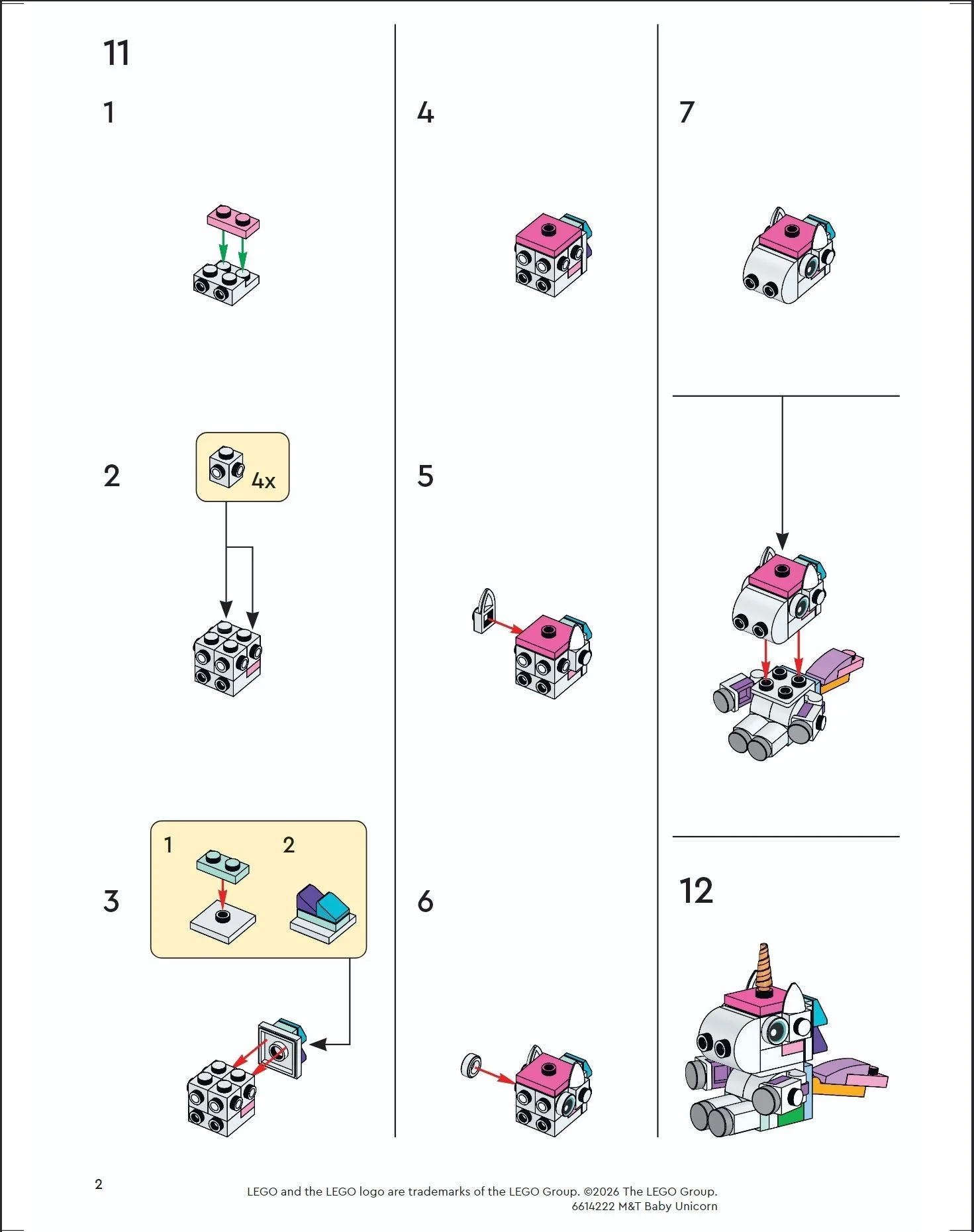 11

1

2

4x

3

1

2

4

5

6

7

12

2

LEGO and the LEGO logo are trademarks of the LEGO Group. ©2026 The LEGO Group.
6614222 M&T Baby Unicorn