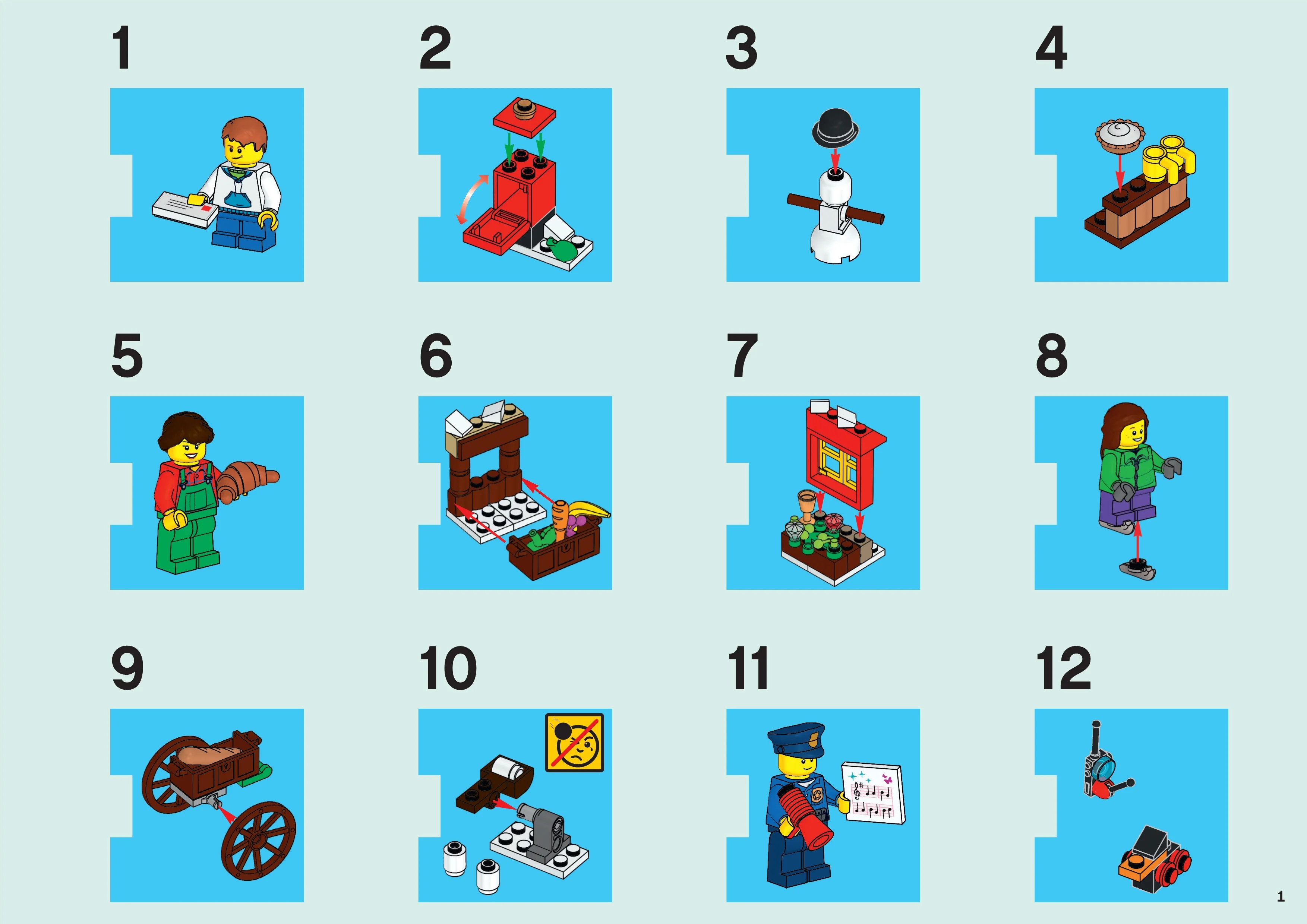 1

2

3

4

5

6

7

8

9

10

11

12

1