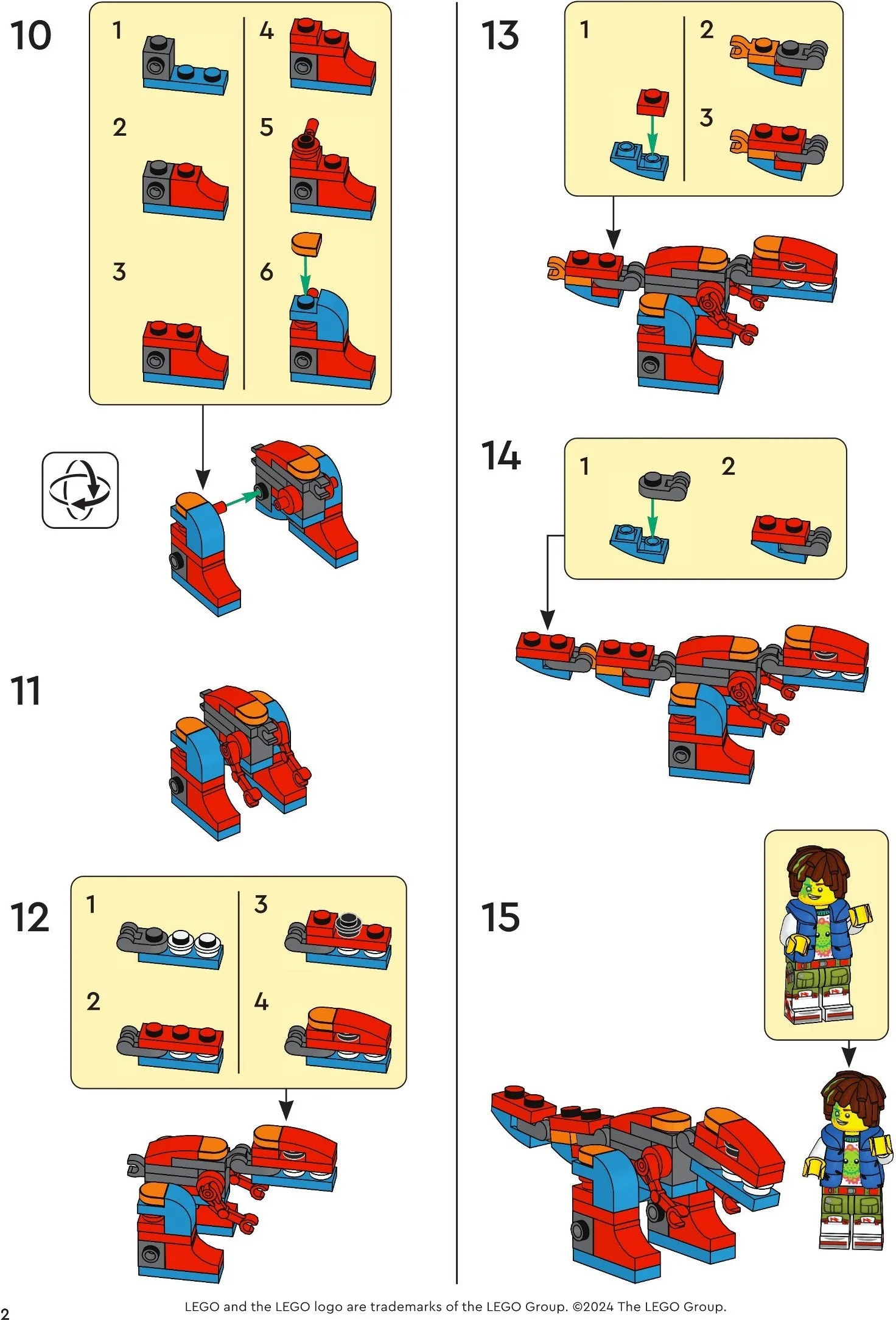 10

1

2

3

4

5

6

11

12

1

2

3

4

13

1

2

3

14

1

2

15

2

LEGO and the LEGO logo are trademarks of the LEGO Group. ©2024 The LEGO Group.