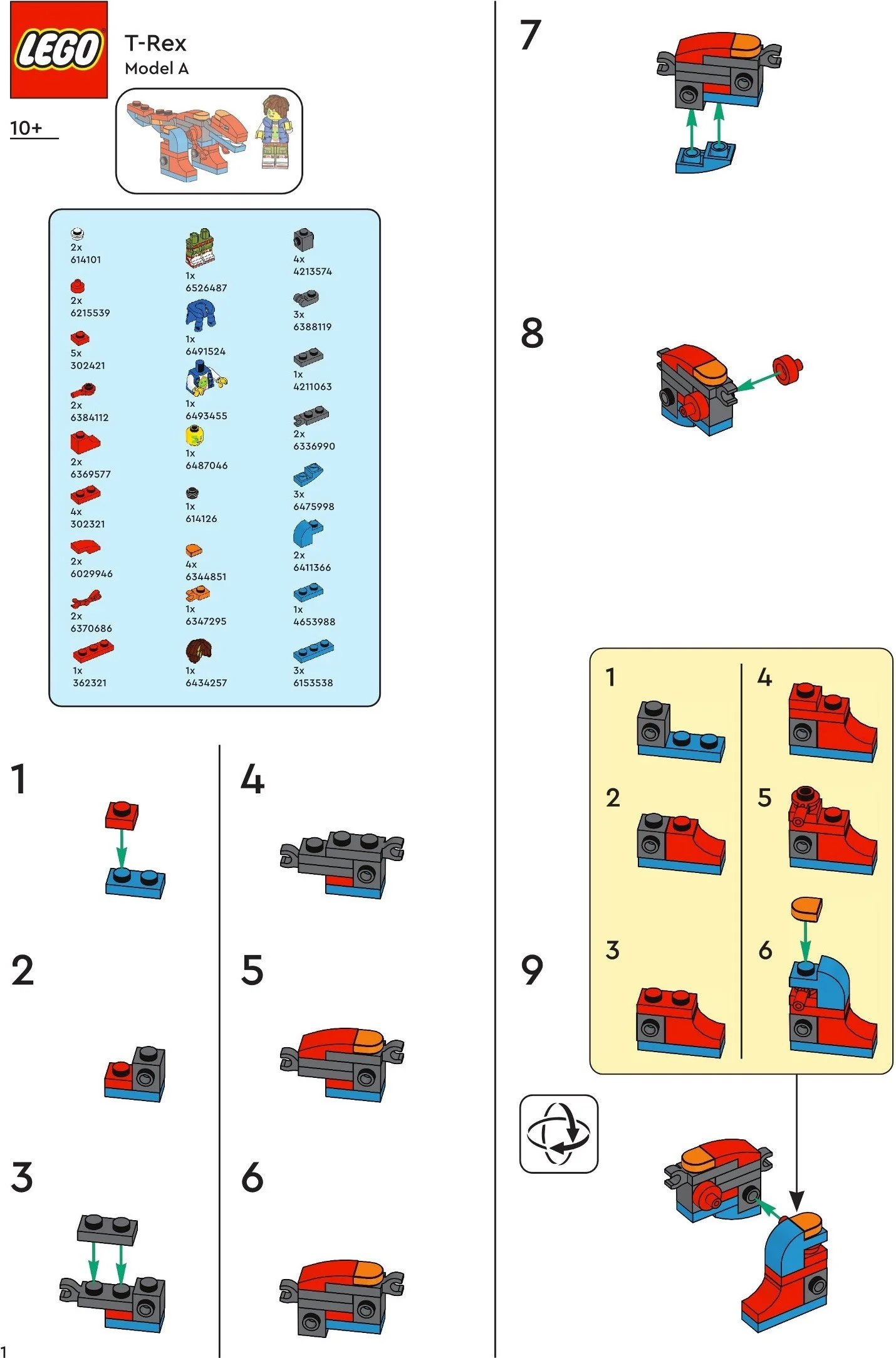 LEGO

T-Rex
Model A

10+

2x
614101

2x
6215539

5x
302421

2x
6384112

2x
6369577

4x
302321

2x
6029946

2x
6370686

1x
362321

1x
6526487

1x
6491524

1x
6493455

1x
6487046

1x
614126

4x
6344851

1x
6347295

1x
6434257

4x
4213574

3x
6388119

1x
4211063

2x
6336990

3x
6475998

2x
6411366

1x
4653988

3x
6153538

1

2

3

4

5

6

7

8

9

1

2

3

4

5

6

1