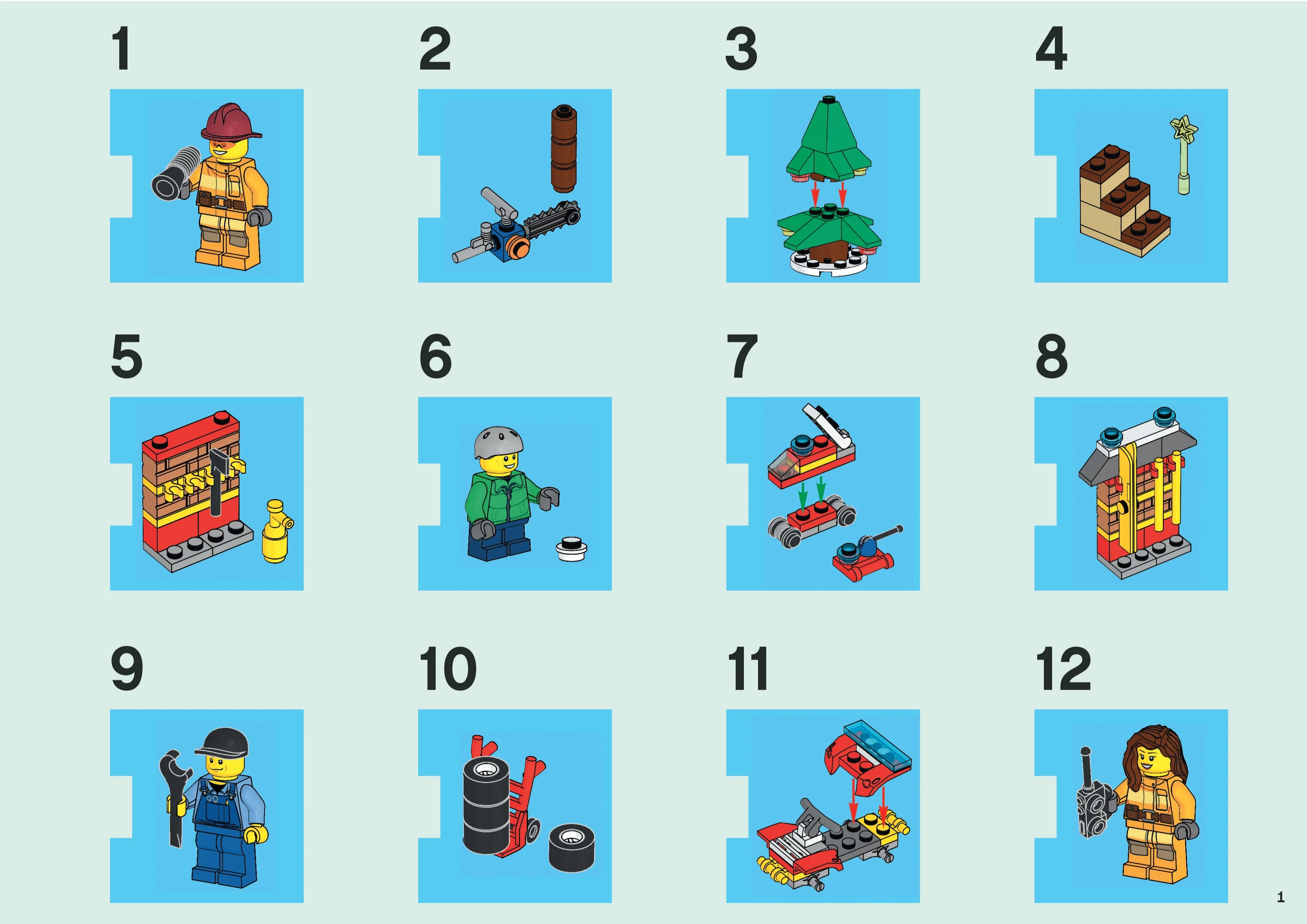 1

2

3

4

5

6

7

8

9

10

11

12

1