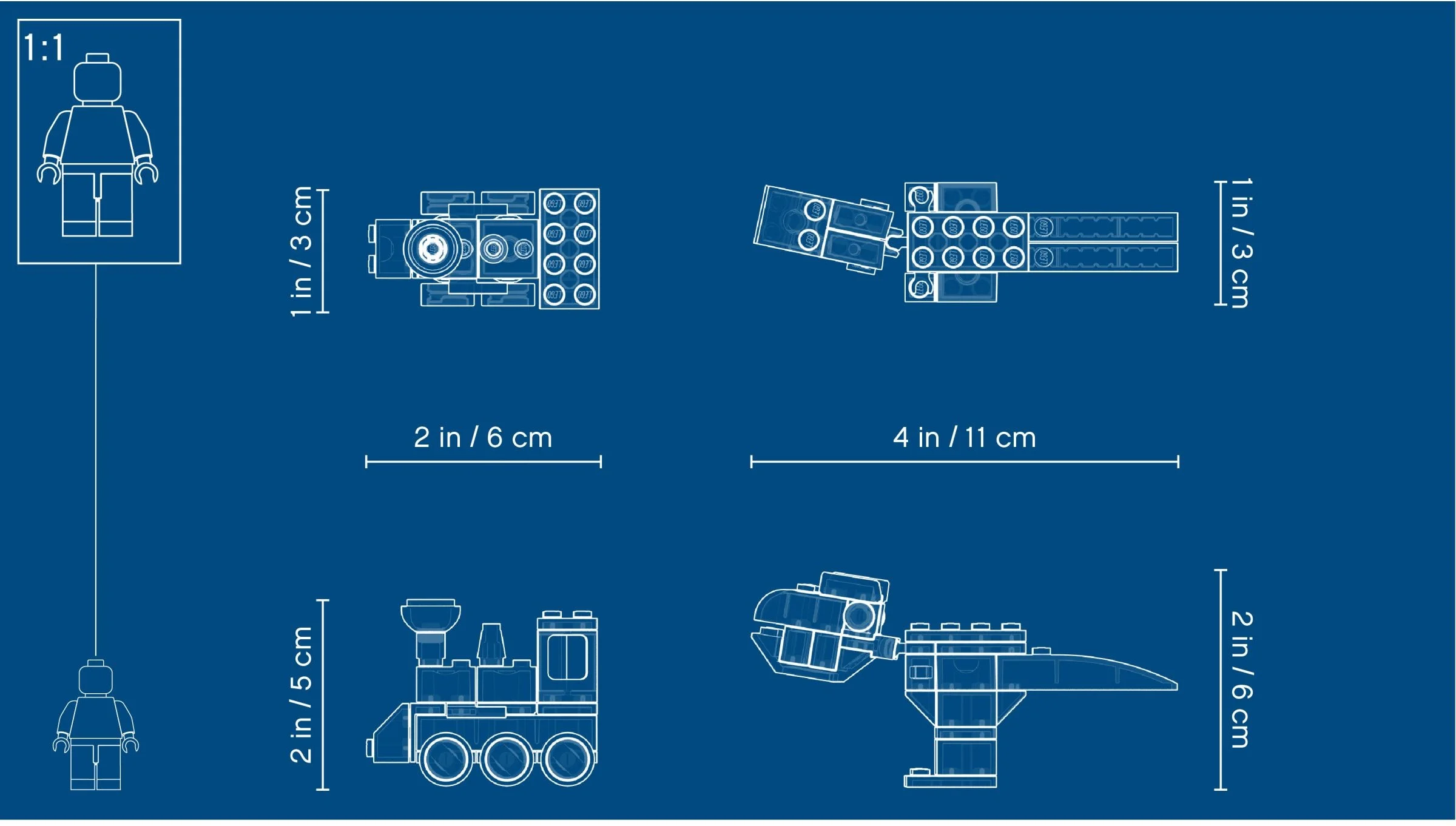 1:1

1 in / 3 cm

1 in / 3 cm

2 in / 6 cm

4 in / 11 cm

2 in / 5 cm

2 in / 6 cm